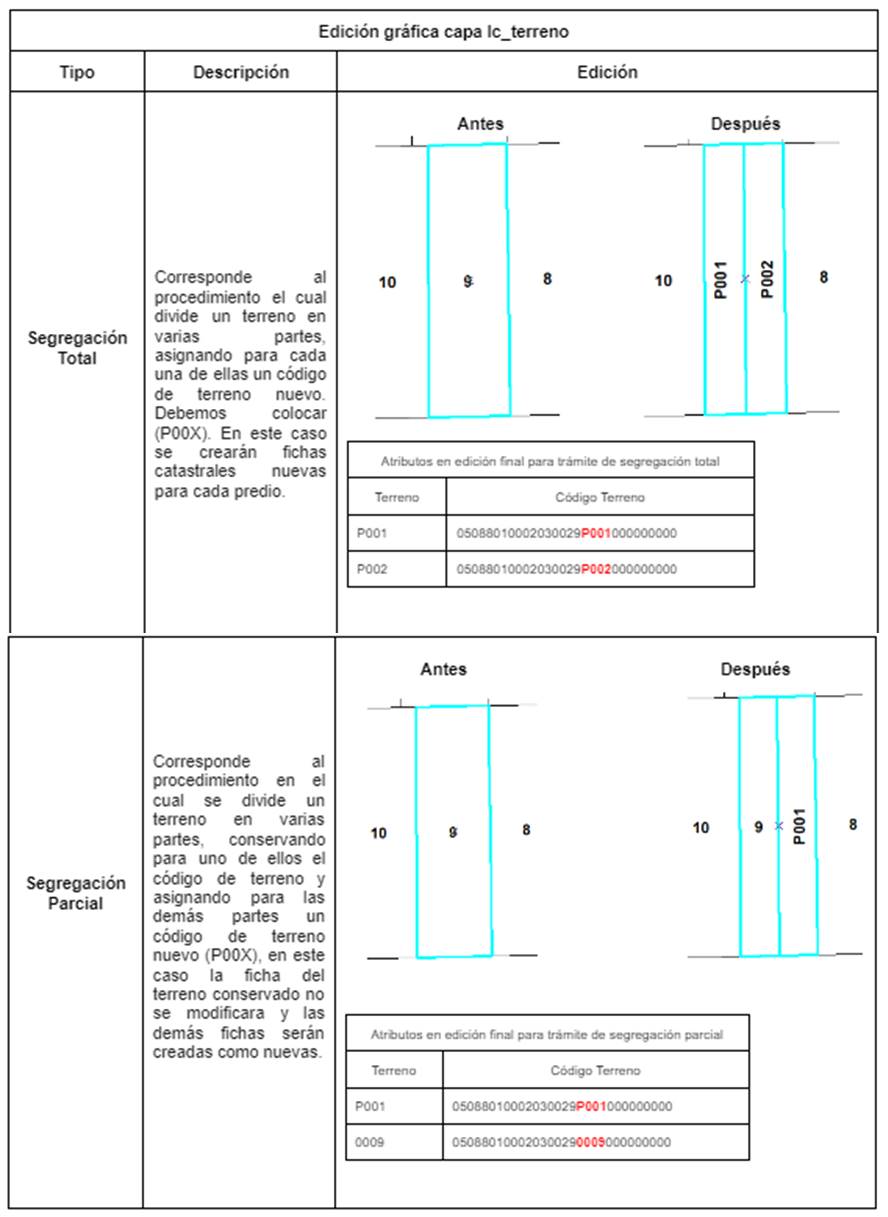 Edición gráfica capa lc_terreno

| Tipo | Descripción | Edición |
|---|---|---|
| Segregación Total | Corresponde al procedimiento el cual divide un terreno en varias partes, asignando para cada una de ellas un código de terreno nuevo. Debemos colocar (P00X). En este caso se crearán fichas catastrales nuevas para cada predio. | Antes 10 9 8 Después 10 P001 P002 8 |
| Segregación Parcial | Corresponde al procedimiento en el cual se divide un terreno en varias partes, conservando para uno de ellos el código de terreno y asignando para las demás partes un código de terreno nuevo (P00X), en este caso la ficha del terreno conservado no se modificara y las demás fichas serán creadas como nuevas. | Antes 10 9 8 Después 10 9 P001 8 |

Atributos en edición final para trámite de segregación total

| Terreno | Código Terreno |
|---|---|
| P001 | 05088010002030029P001000000000 |
| P002 | 05088010002030029P002000000000 |

Atributos en edición final para trámite de segregación parcial

| Terreno | Código Terreno |
|---|---|
| P001 | 05088010002030029P001000000000 |
| 0009 | 050880100020300290009000000000 |